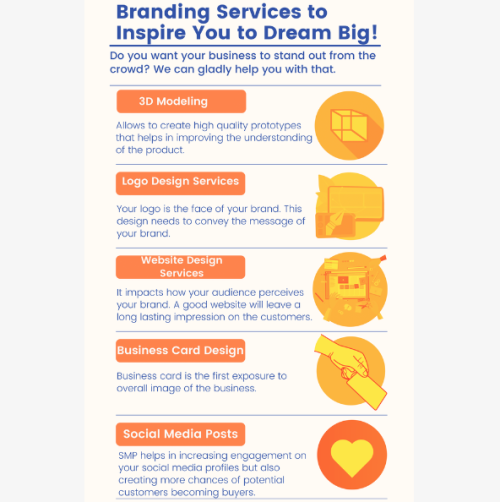 Branding Services to Inspire You to Dream Big!

Do you want your business to stand out from the crowd? We can gladly help you with that.

3D Modeling

Allows to create high quality prototypes that helps in improving the understanding of the product.

Logo Design Services

Your logo is the face of your brand. This design needs to convey the message of your brand.

Website Design Services

It impacts how your audience perceives your brand. A good website will leave a long lasting impression on the customers.

Business Card Design

Business card is the first exposure to overall image of the business.

Social Media Posts

SMP helps in increasing engagement on your social media profiles but also creating more chances of potential customers becoming buyers.